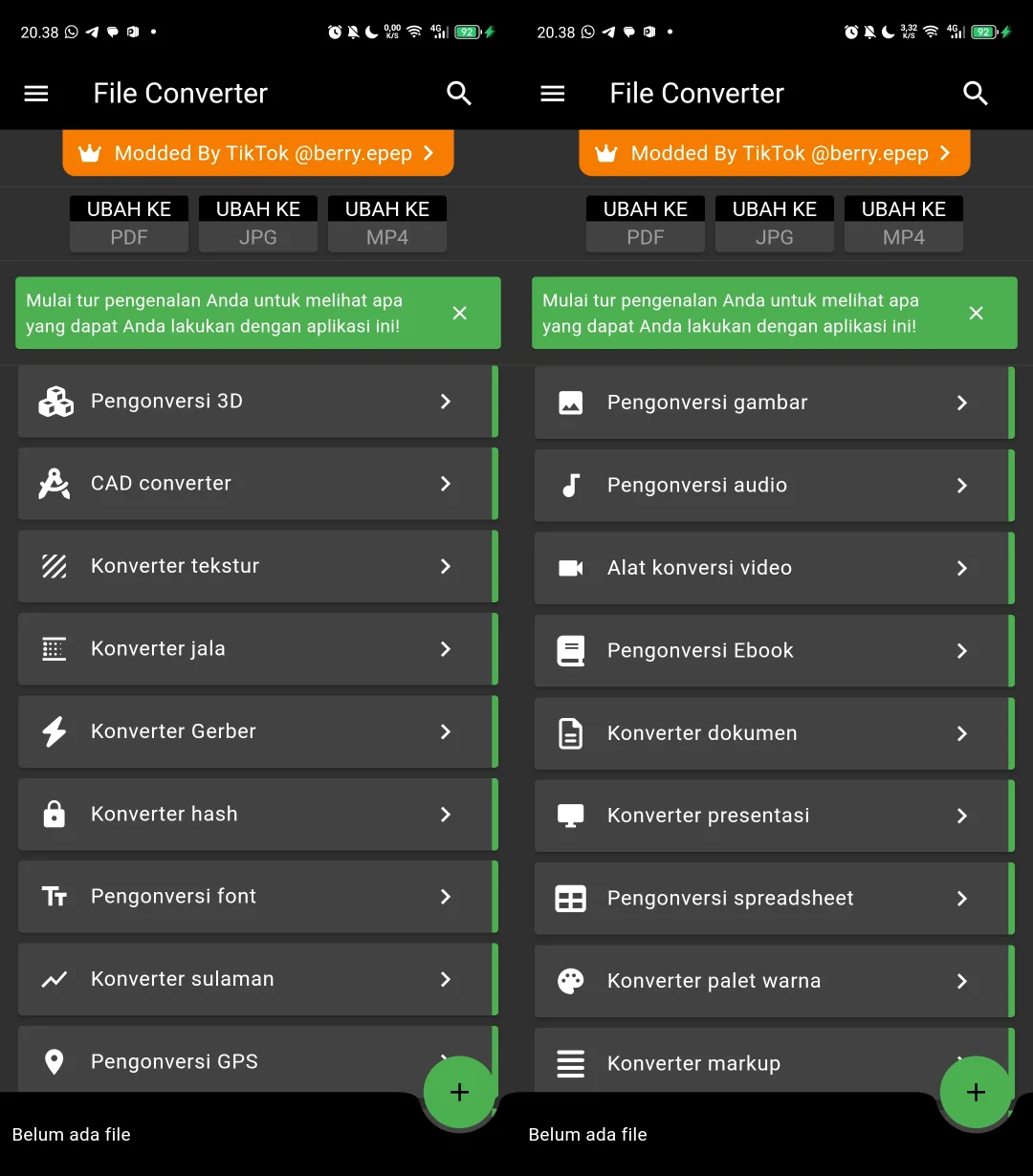 20.38

0,00 K/S 4G 92

File Converter

Modded By TikTok @berry.epep

UBAH KE PDF

UBAH KE JPG

UBAH KE MP4

Mulai tur pengenalan Anda untuk melihat apa yang dapat Anda lakukan dengan aplikasi ini!

Pengonversi 3D

CAD converter

Konverter tekstur

Konverter jala

Konverter Gerber

Konverter hash

Pengonversi font

Konverter sulaman

Pengonversi GPS

Belum ada file

20.38

3,32 K/S 4G 92

File Converter

Modded By TikTok @berry.epep

UBAH KE PDF

UBAH KE JPG

UBAH KE MP4

Mulai tur pengenalan Anda untuk melihat apa yang dapat Anda lakukan dengan aplikasi ini!

Pengonversi gambar

Pengonversi audio

Alat konversi video

Pengonversi Ebook

Konverter dokumen

Konverter presentasi

Pengonversi spreadsheet

Konverter palet warna

Konverter markup

Belum ada file